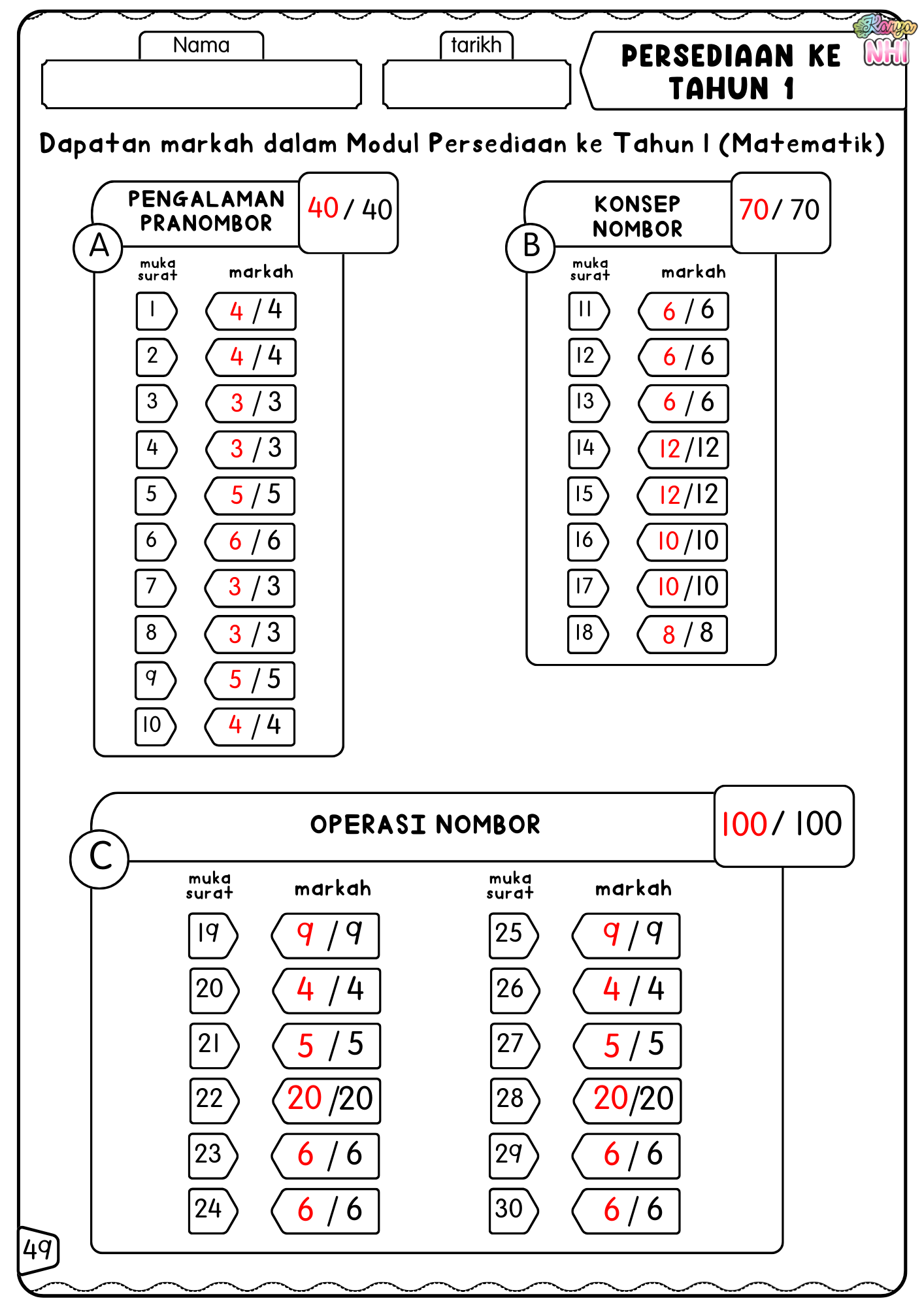 Nama

tarikh

PERSEDIAAN KE TAHUN 1

Karya NHI

Dapatan markah dalam Modul Persediaan ke Tahun 1 (Matematik)

A PENGALAMAN PRANOMBOR 40 / 40

| muka surat | markah |
|---|---|
| 1 | 4 / 4 |
| 2 | 4 / 4 |
| 3 | 3 / 3 |
| 4 | 3 / 3 |
| 5 | 5 / 5 |
| 6 | 6 / 6 |
| 7 | 3 / 3 |
| 8 | 3 / 3 |
| 9 | 5 / 5 |
| 10 | 4 / 4 |

B KONSEP NOMBOR 70 / 70

| muka surat | markah |
|---|---|
| 11 | 6 / 6 |
| 12 | 6 / 6 |
| 13 | 6 / 6 |
| 14 | 12 / 12 |
| 15 | 12 / 12 |
| 16 | 10 / 10 |
| 17 | 10 / 10 |
| 18 | 8 / 8 |

C OPERASI NOMBOR 100 / 100

| muka surat | markah |
|---|---|
| 19 | 9 / 9 |
| 20 | 4 / 4 |
| 21 | 5 / 5 |
| 22 | 20 / 20 |
| 23 | 6 / 6 |
| 24 | 6 / 6 |

| muka surat | markah |
|---|---|
| 25 | 9 / 9 |
| 26 | 4 / 4 |
| 27 | 5 / 5 |
| 28 | 20 / 20 |
| 29 | 6 / 6 |
| 30 | 6 / 6 |

49